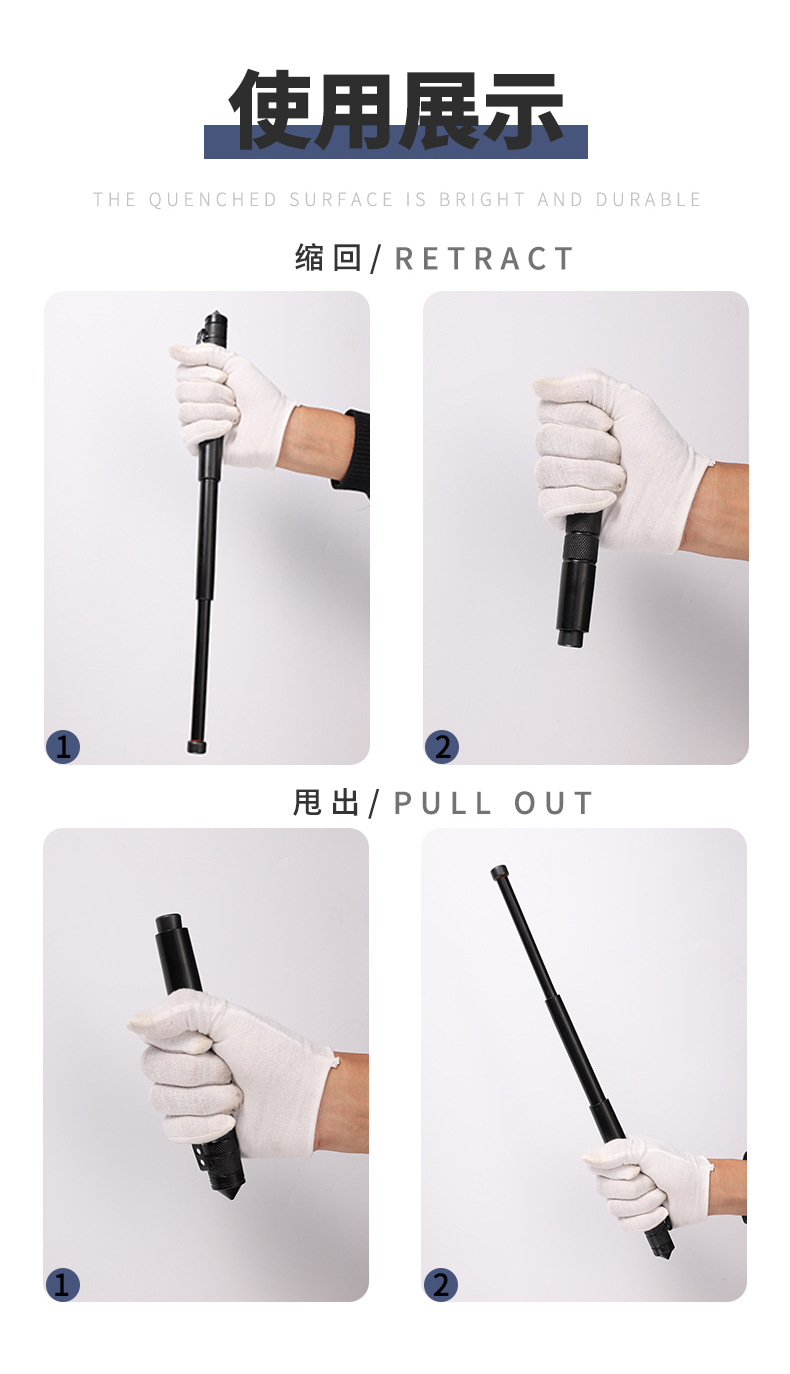 使用展示

THE QUENCHED SURFACE IS BRIGHT AND DURABLE

缩回/RETRACT

1

2

甩出/PULL OUT

1

2